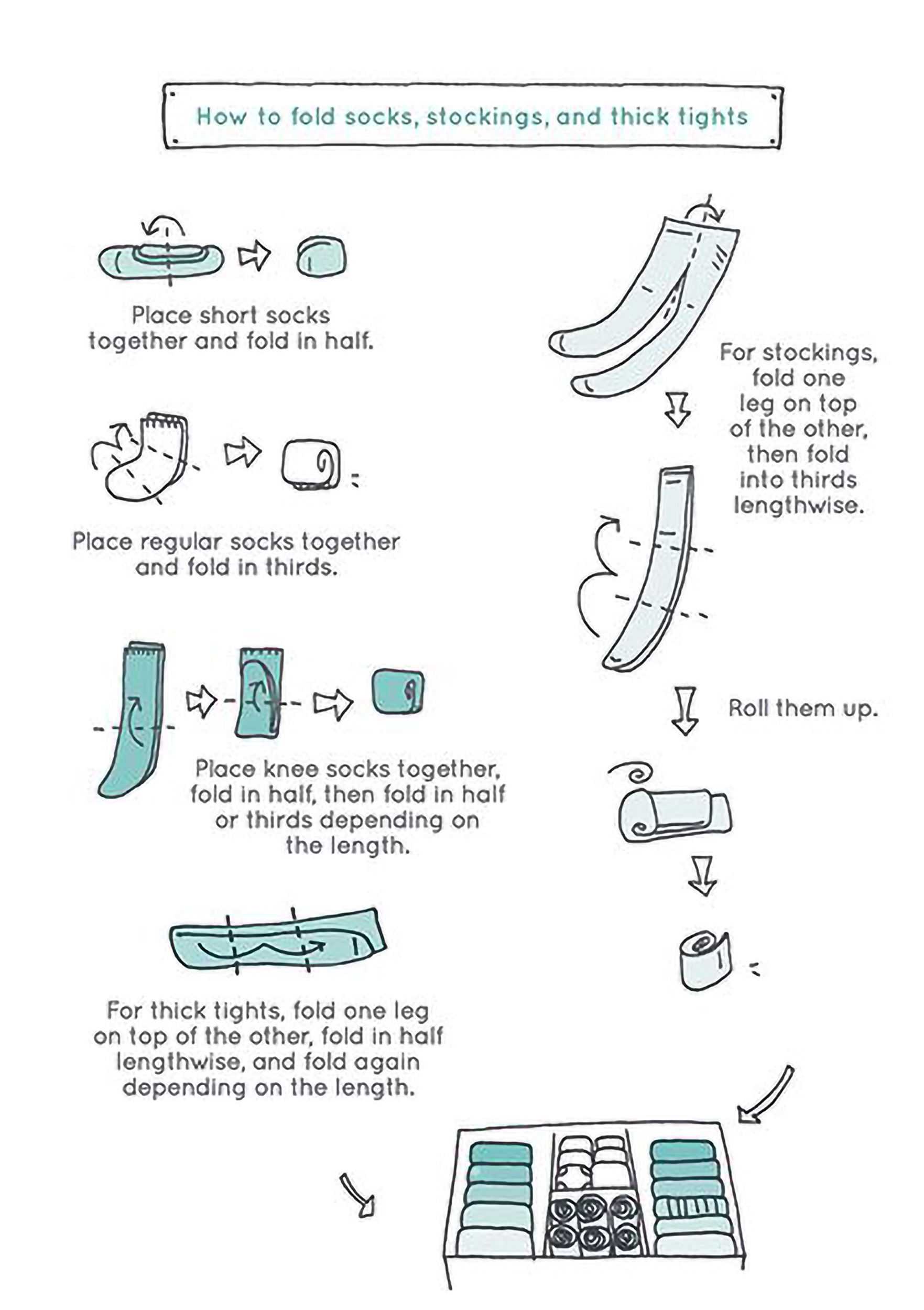 How to fold socks, stockings, and thick tights

Place short socks together and fold in half.

Place regular socks together and fold in thirds.

Place knee socks together, fold in half, then fold in half or thirds depending on the length.

For thick tights, fold one leg on top of the other, fold in half lengthwise, and fold again depending on the length.

For stockings, fold one leg on top of the other, then fold into thirds lengthwise.

Roll them up.