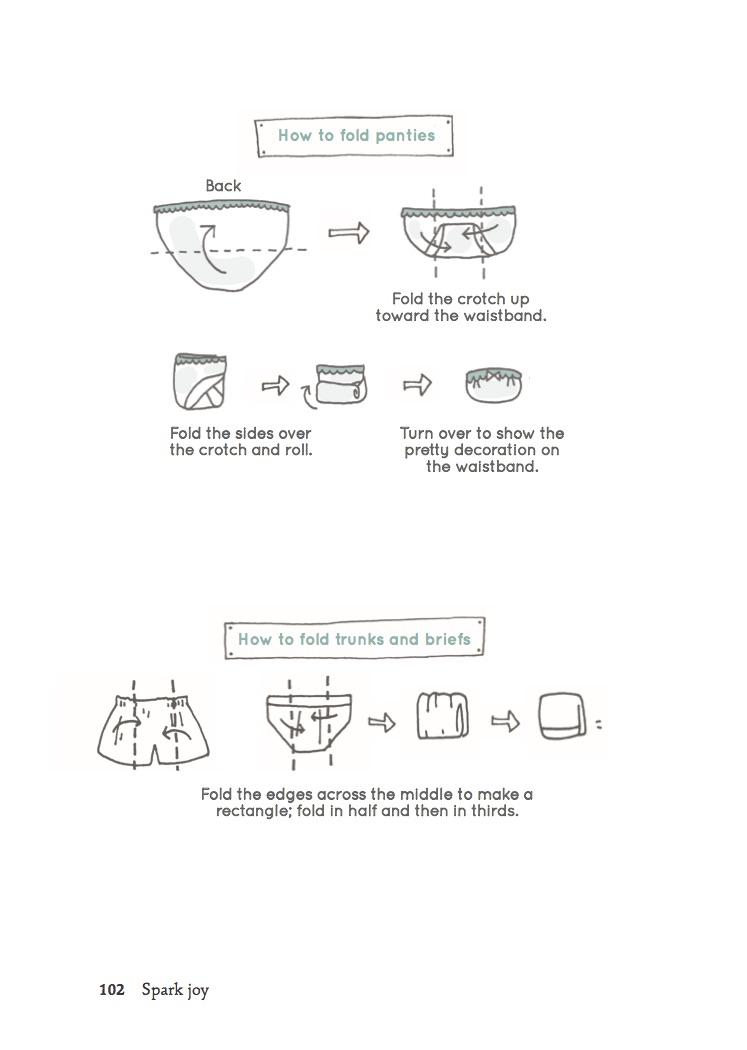 How to fold panties

Back

Fold the crotch up toward the waistband.

Fold the sides over the crotch and roll.

Turn over to show the pretty decoration on the waistband.

How to fold trunks and briefs

Fold the edges across the middle to make a rectangle; fold in half and then in thirds.

102 Spark joy